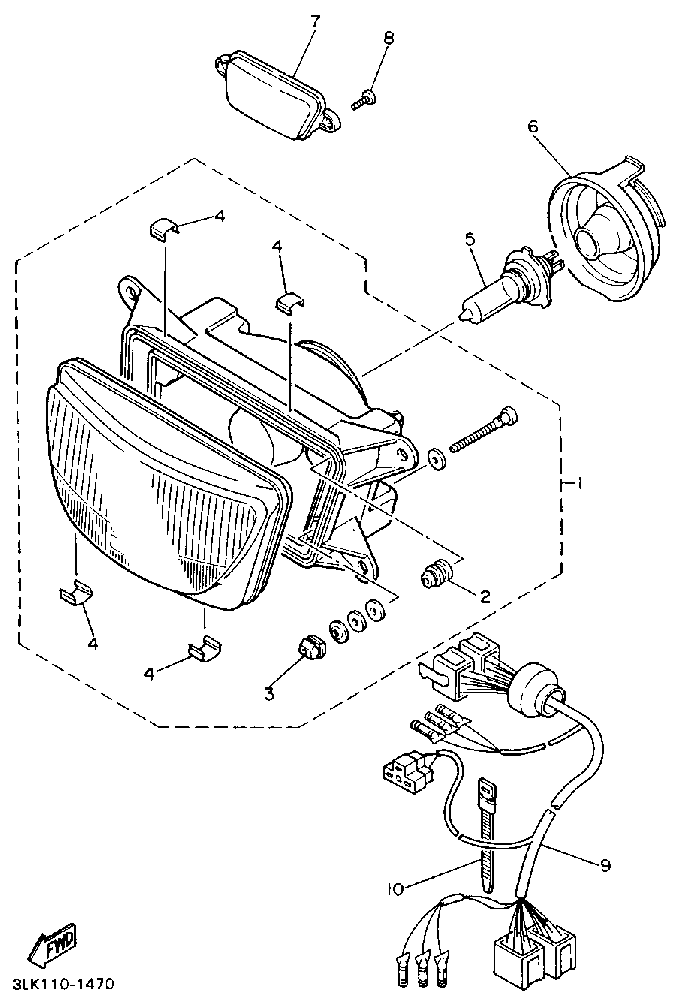 7
8
6
4
4
5
1
2
4
4
3
9
10
FWD
3LK110-1470